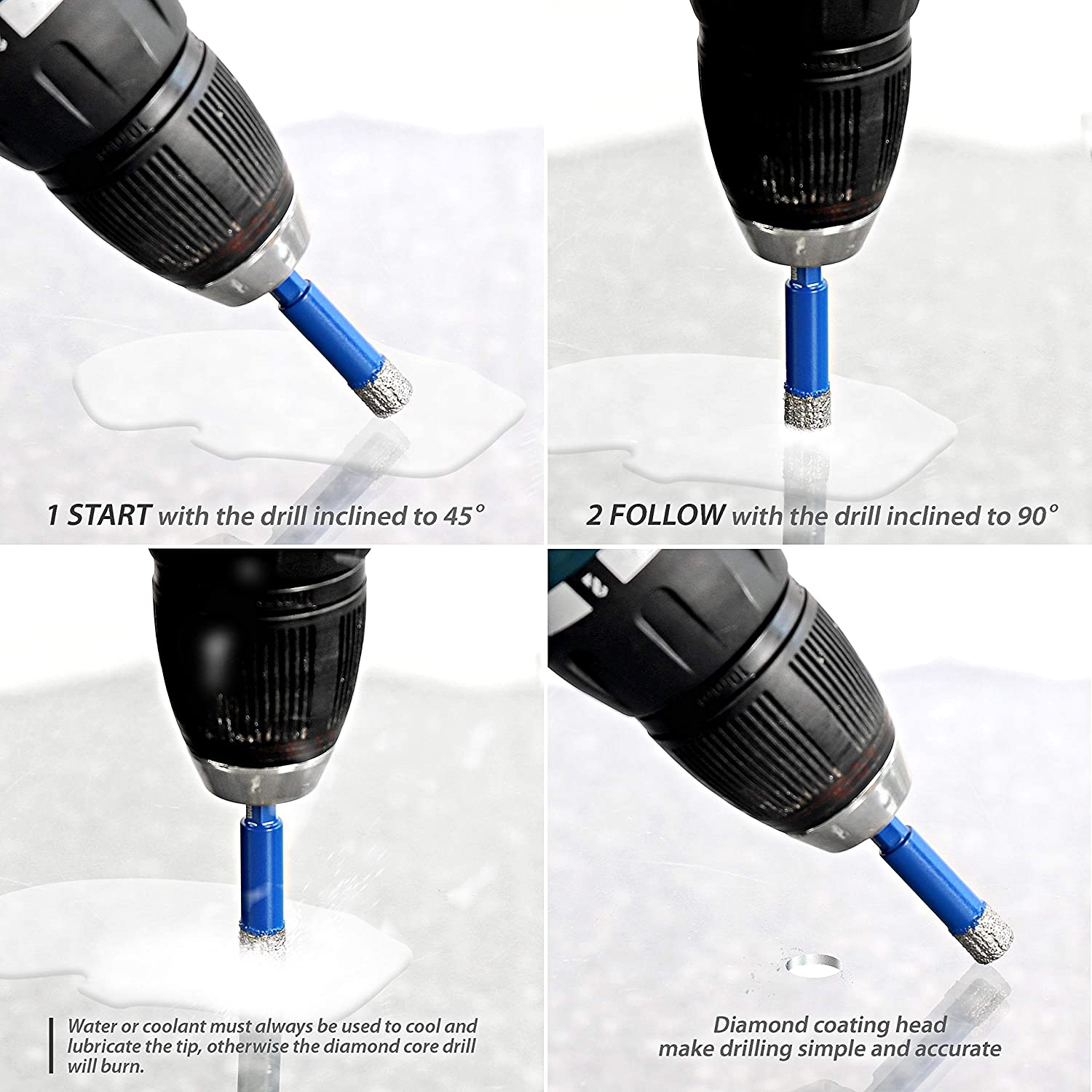 1 START with the drill inclined to 45°

2 FOLLOW with the drill inclined to 90°

Water or coolant must always be used to cool and lubricate the tip, otherwise the diamond core drill will burn.

Diamond coating head make drilling simple and accurate